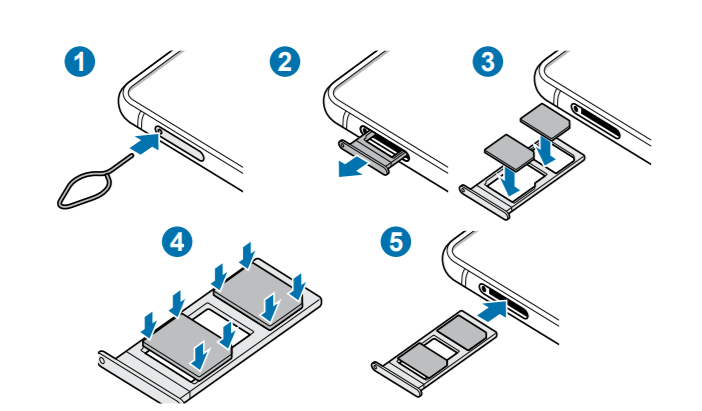 1
2
3
4
5